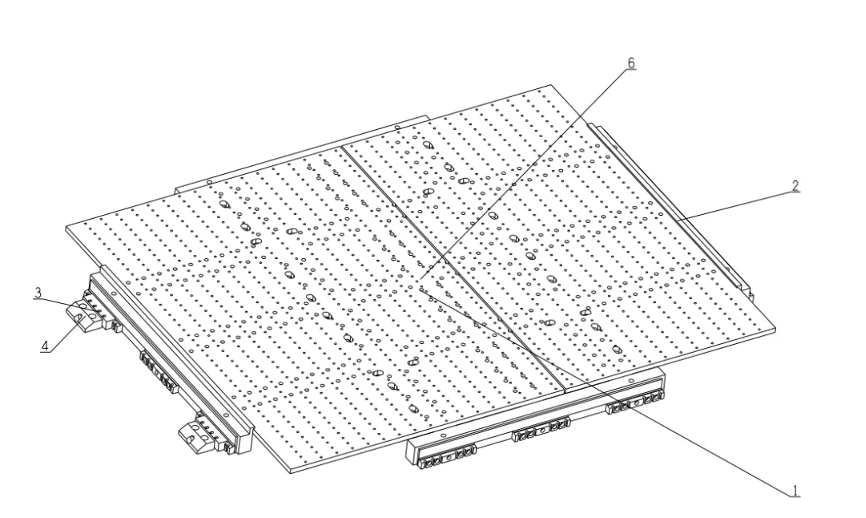 6
2
3
4
1